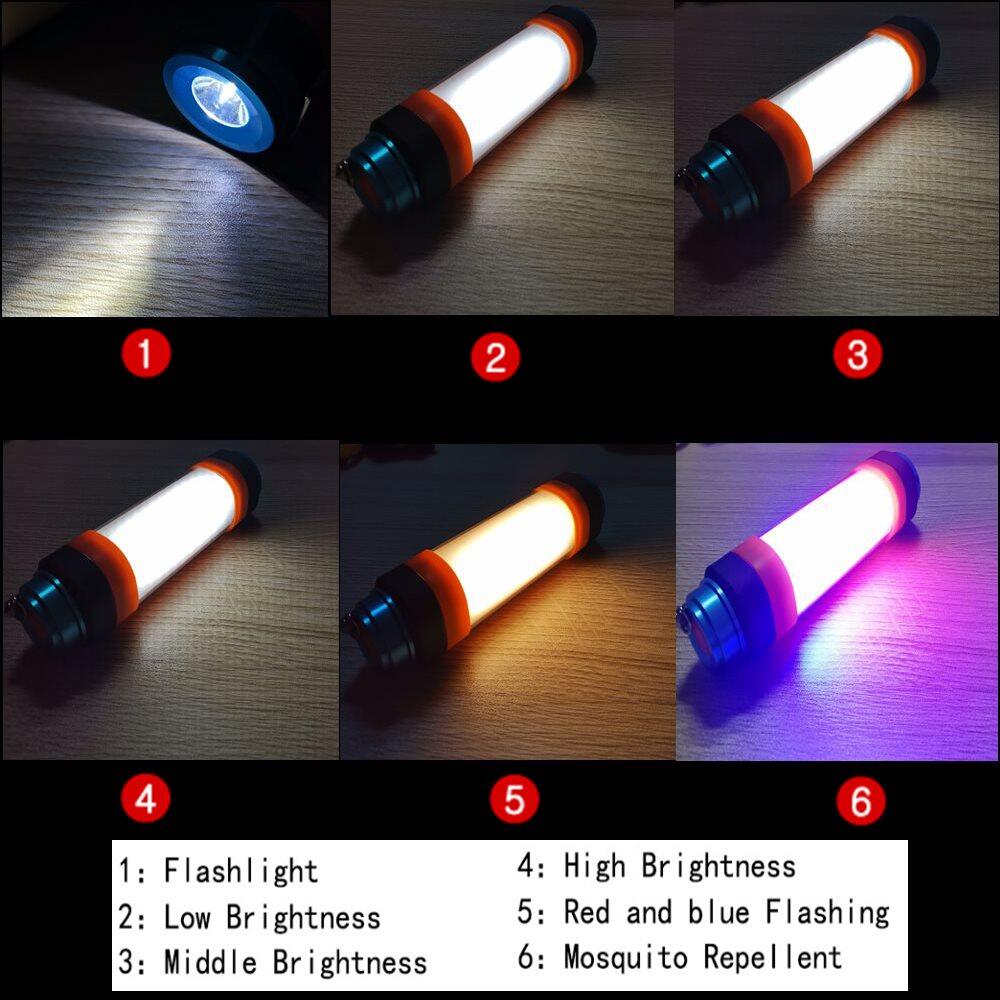 1

2

3

4

5

6

1: Flashlight
2: Low Brightness
3: Middle Brightness

4: High Brightness
5: Red and blue Flashing
6: Mosquito Repellent