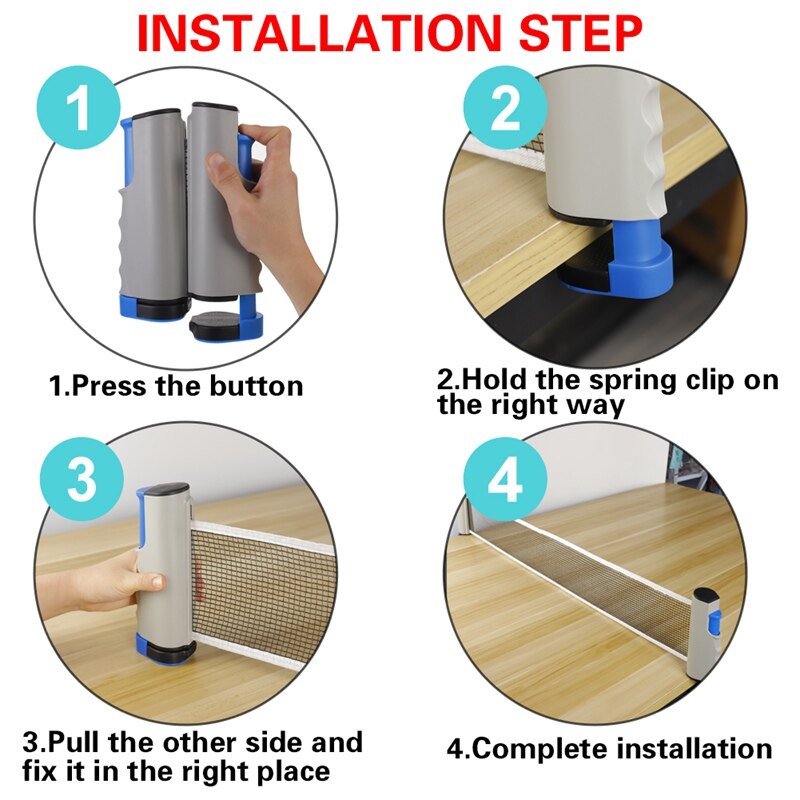 INSTALLATION STEP

1

1.Press the button

2

2.Hold the spring clip on the right way

3

3.Pull the other side and fix it in the right place

4

4.Complete installation