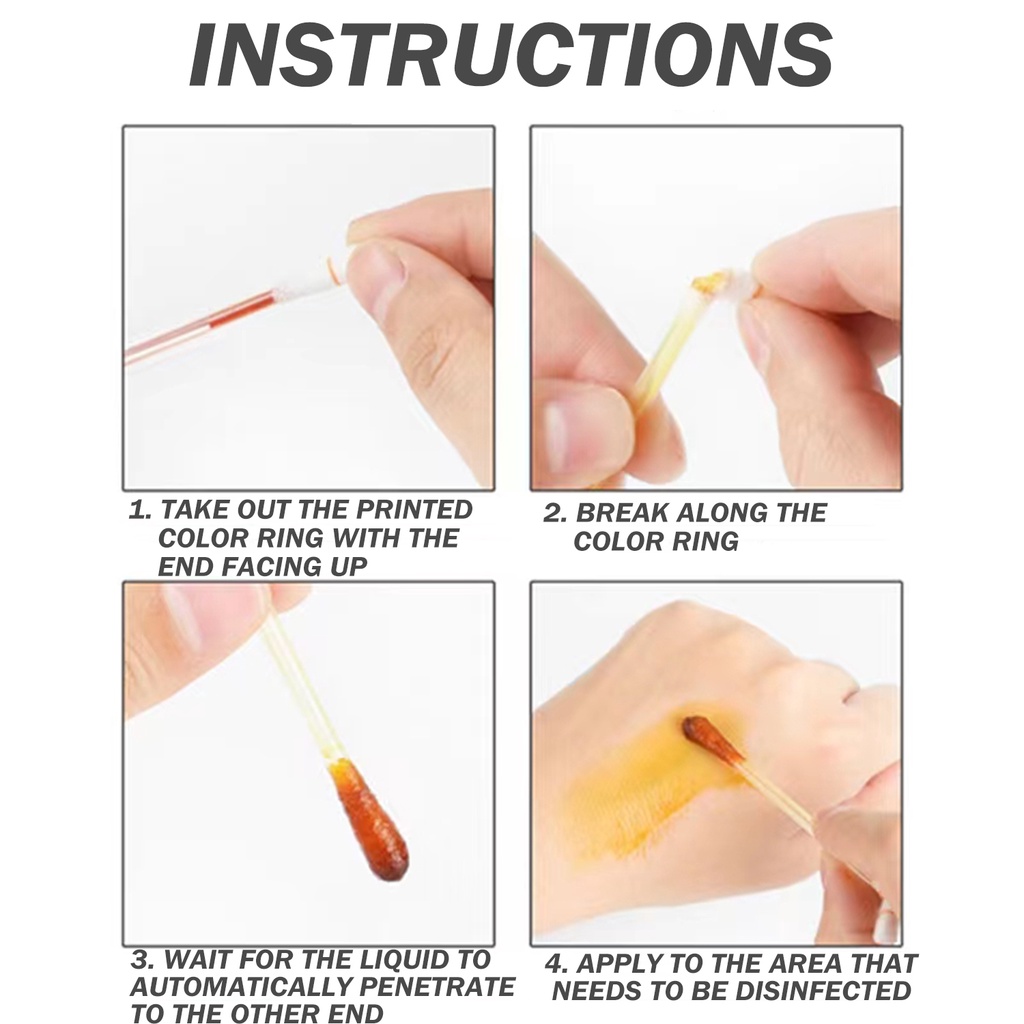 INSTRUCTIONS

1. TAKE OUT THE PRINTED COLOR RING WITH THE END FACING UP

2. BREAK ALONG THE COLOR RING

3. WAIT FOR THE LIQUID TO AUTOMATICALLY PENETRATE TO THE OTHER END

4. APPLY TO THE AREA THAT NEEDS TO BE DISINFECTED