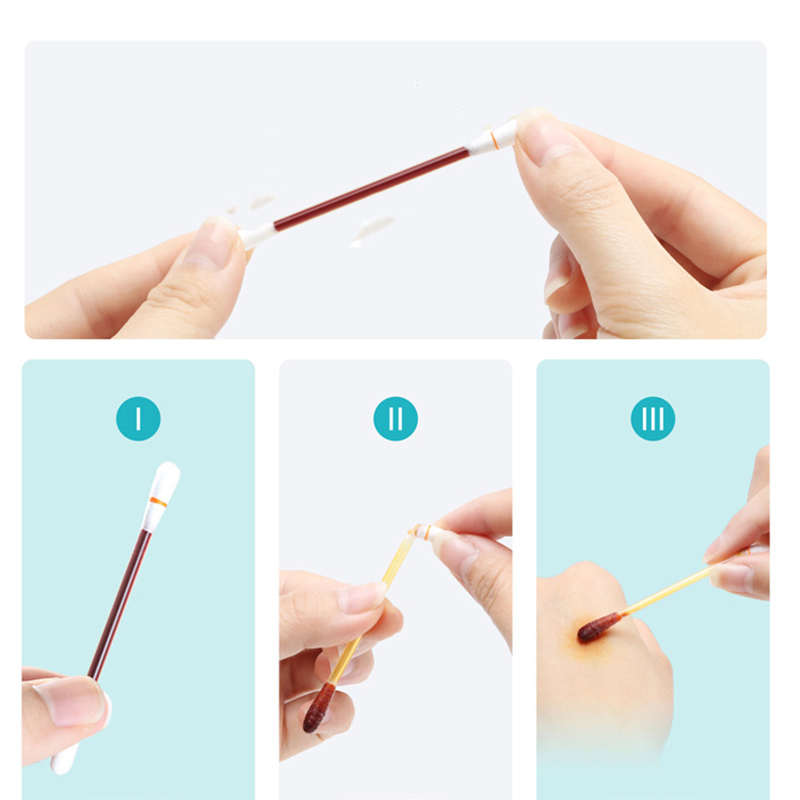 I

II

III