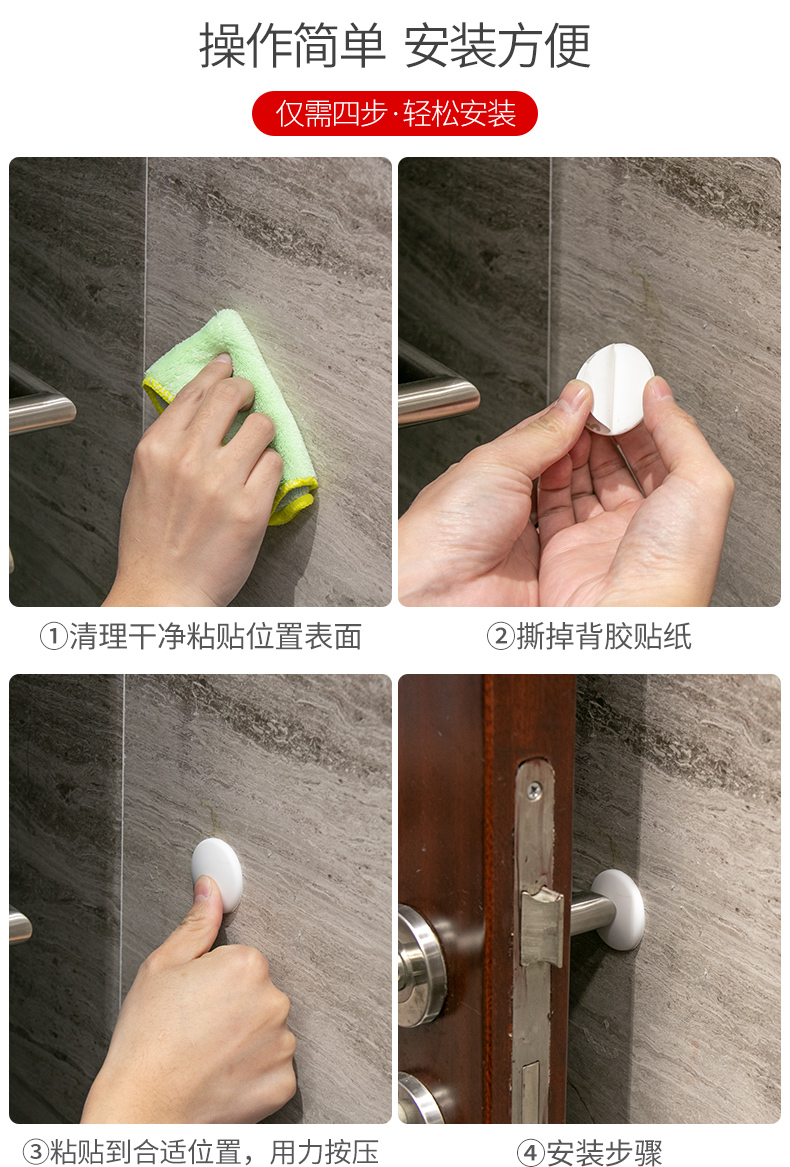 操作简单 安装方便

仅需四步·轻松安装

①清理干净粘贴位置表面

②撕掉背胶贴纸

③粘贴到合适位置，用力按压

④安装步骤