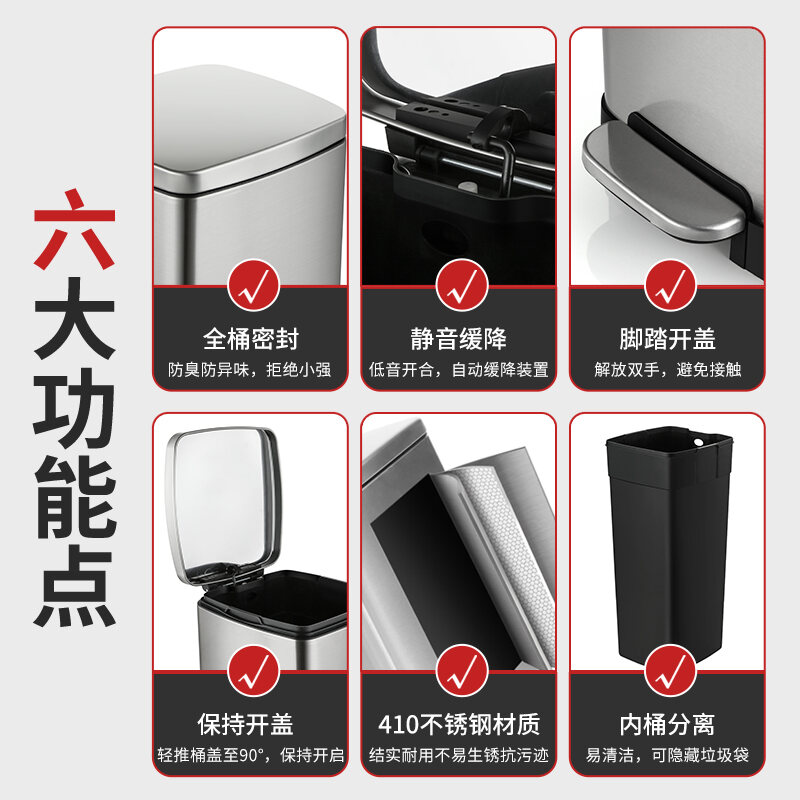 六大功能点

全桶密封
防臭防异味，拒绝小强

静音缓降
低音开合，自动缓降装置

脚踏开盖
解放双手，避免接触

保持开盖
轻推桶盖至90°，保持开启

410不锈钢材质
结实耐用不易生锈抗污迹

内桶分离
易清洁，可隐藏垃圾袋